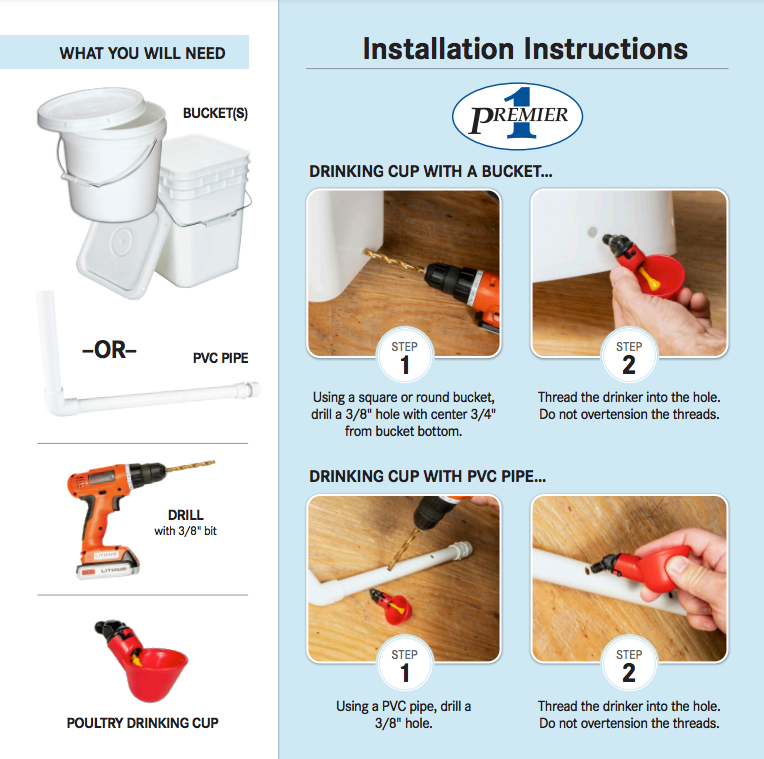 WHAT YOU WILL NEED

BUCKET(S)

–OR–

PVC PIPE

DRILL
with 3/8" bit

LITHIUM

POULTRY DRINKING CUP

Installation Instructions

PREMIER 1

DRINKING CUP WITH A BUCKET...

STEP 1

Using a square or round bucket, drill a 3/8" hole with center 3/4" from bucket bottom.

STEP 2

Thread the drinker into the hole. Do not overtension the threads.

DRINKING CUP WITH PVC PIPE...

STEP 1

Using a PVC pipe, drill a 3/8" hole.

STEP 2

Thread the drinker into the hole. Do not overtension the threads.